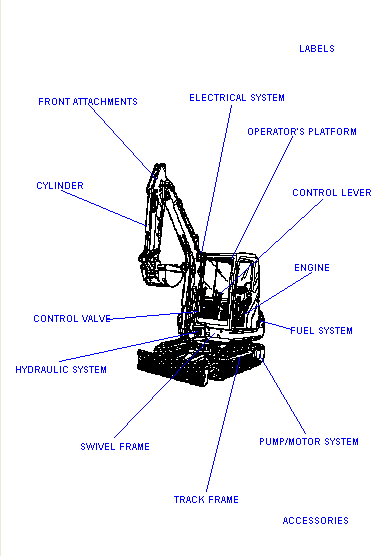 LABELS

FRONT ATTACHMENTS

ELECTRICAL SYSTEM

OPERATOR'S PLATFORM

CYLINDER

CONTROL LEVER

ENGINE

CONTROL VALVE

FUEL SYSTEM

HYDRAULIC SYSTEM

SWIVEL FRAME

PUMP/MOTOR SYSTEM

TRACK FRAME

ACCESSORIES