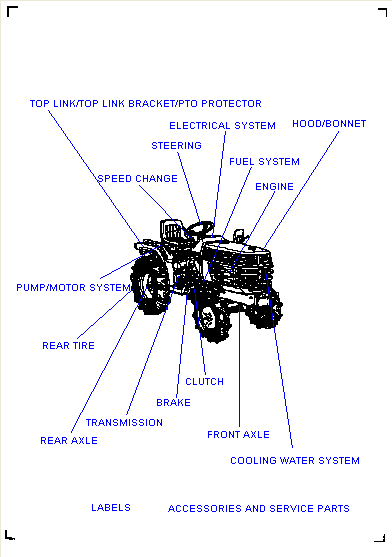 TOP LINK/TOP LINK BRACKET/PTO PROTECTOR

ELECTRICAL SYSTEM

HOOD/BONNET

STEERING

FUEL SYSTEM

SPEED CHANGE

ENGINE

PUMP/MOTOR SYSTEM

REAR TIRE

CLUTCH

BRAKE

TRANSMISSION

REAR AXLE

FRONT AXLE

COOLING WATER SYSTEM

LABELS

ACCESSORIES AND SERVICE PARTS