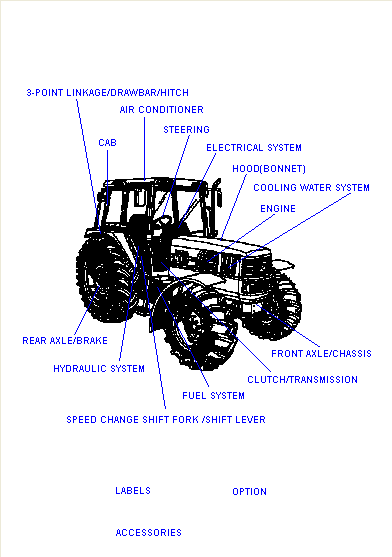 3-POINT LINKAGE/DRAWBAR/HITCH

AIR CONDITIONER

STEERING

CAB

ELECTRICAL SYSTEM

HOOD(BONNET)

COOLING WATER SYSTEM

ENGINE

REAR AXLE/BRAKE

FRONT AXLE/CHASSIS

HYDRAULIC SYSTEM

CLUTCH/TRANSMISSION

FUEL SYSTEM

SPEED CHANGE SHIFT FORK /SHIFT LEVER

LABELS

OPTION

ACCESSORIES